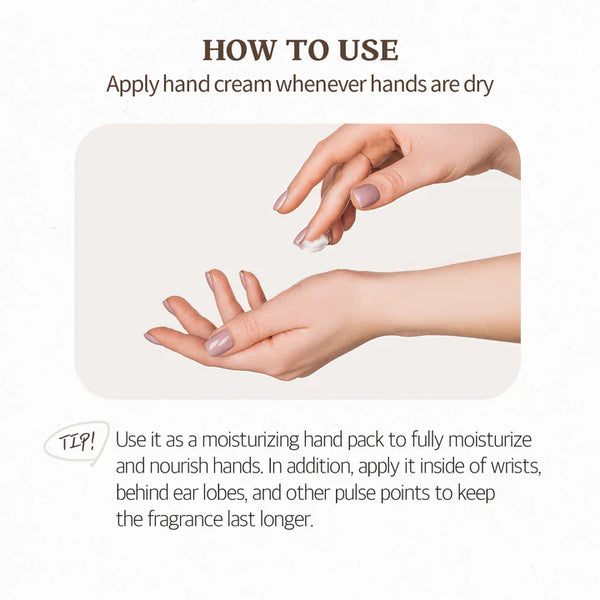 HOW TO USE

Apply hand cream whenever hands are dry

TIP! Use it as a moisturizing hand pack to fully moisturize and nourish hands. In addition, apply it inside of wrists, behind ear lobes, and other pulse points to keep the fragrance last longer.